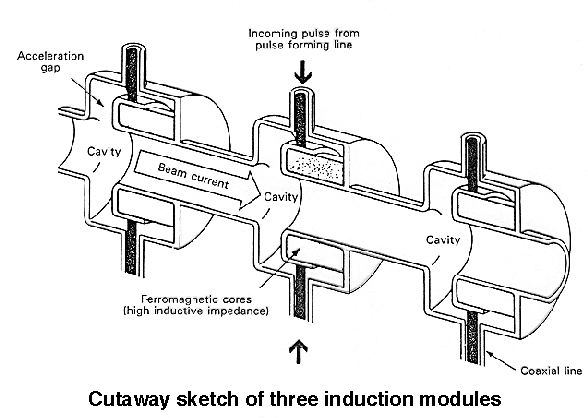 Incoming pulse from pulse forming line

Acceleration gap

Cavity

Beam current

Cavity

Cavity

Ferromagnetic cores (high inductive impedance)

Coaxial line

Cutaway sketch of three induction modules